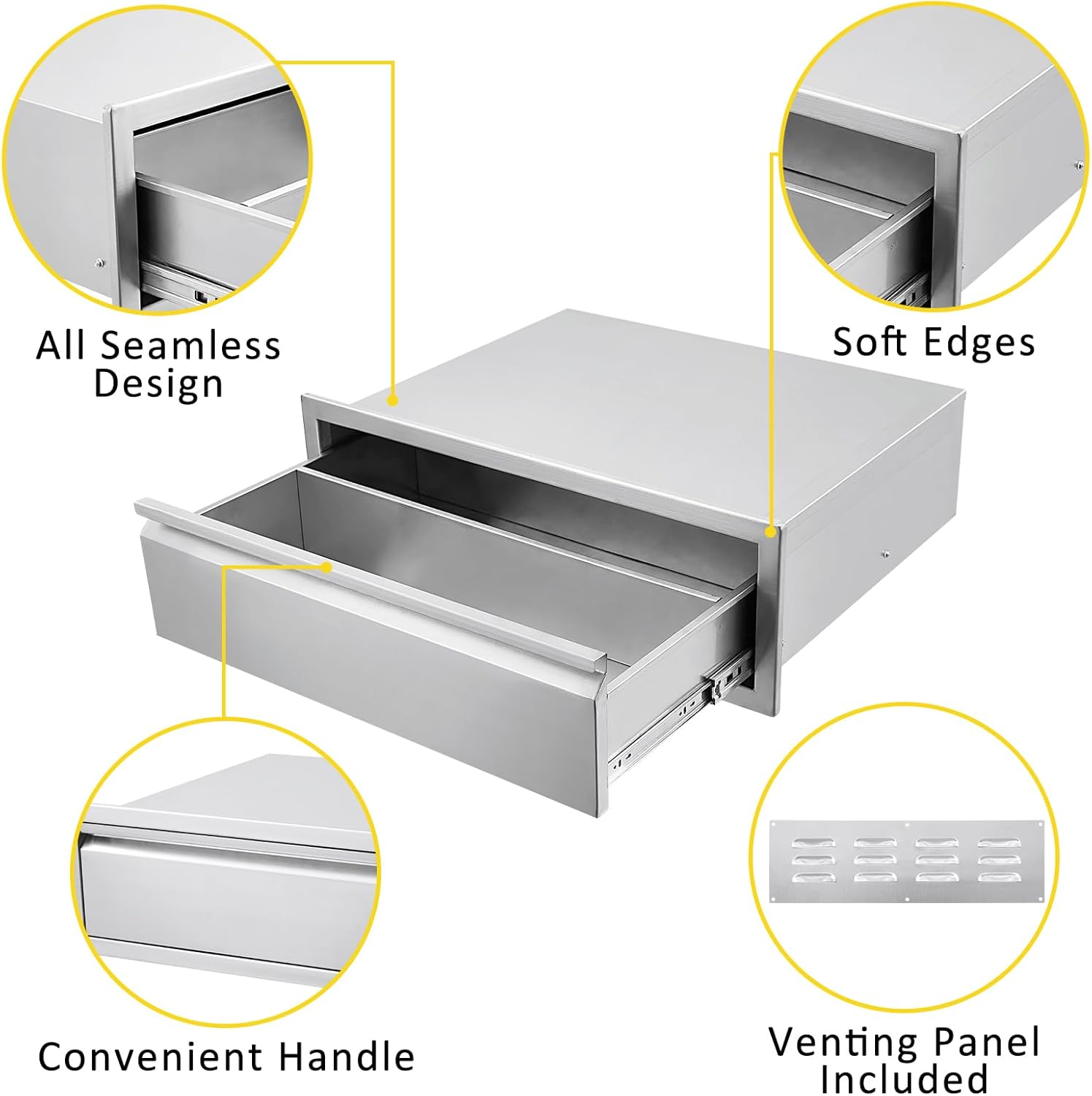 All Seamless Design

Soft Edges

Convenient Handle

Venting Panel Included