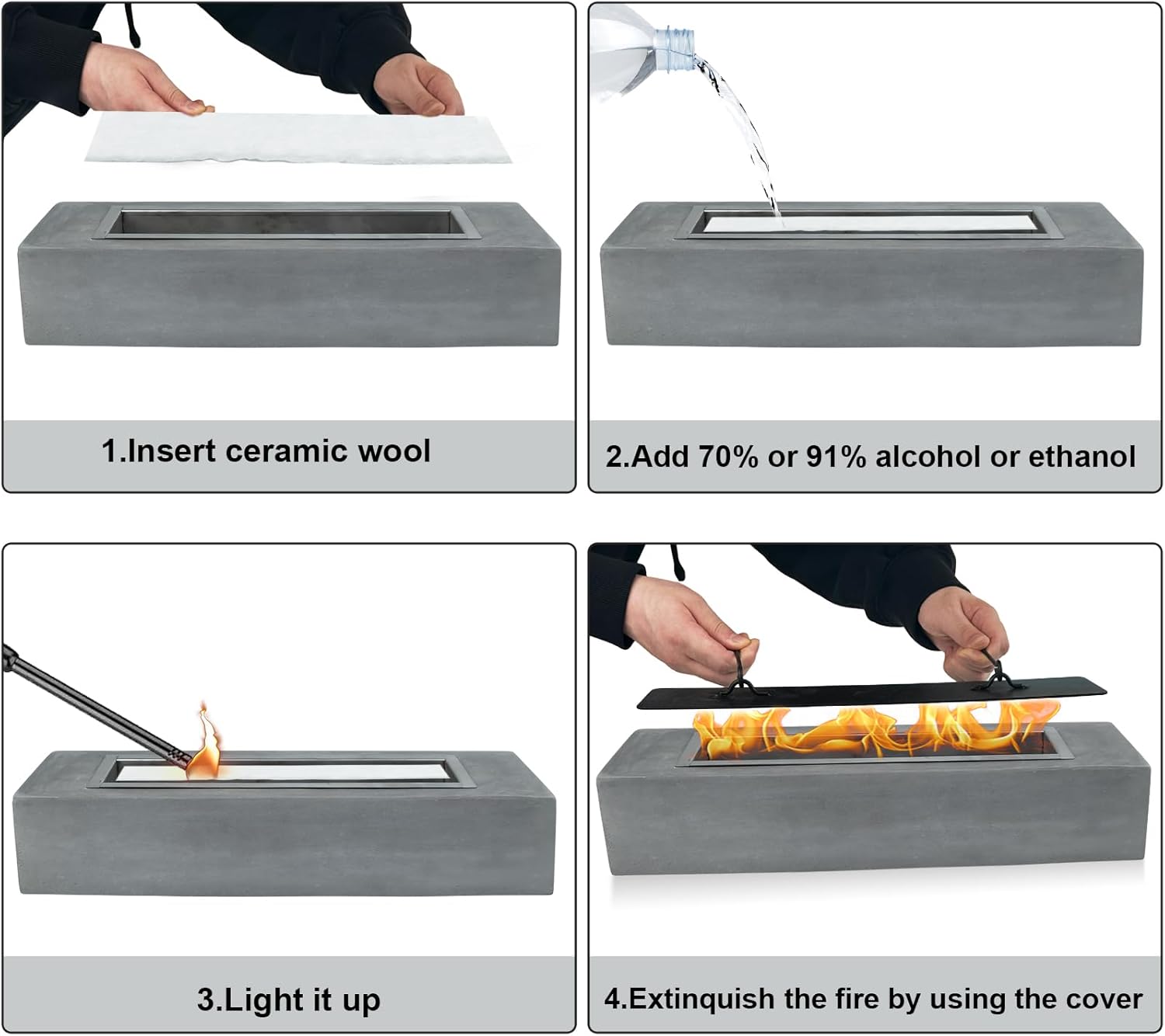 1.Insert ceramic wool

2.Add 70% or 91% alcohol or ethanol

3.Light it up

4.Extinquish the fire by using the cover