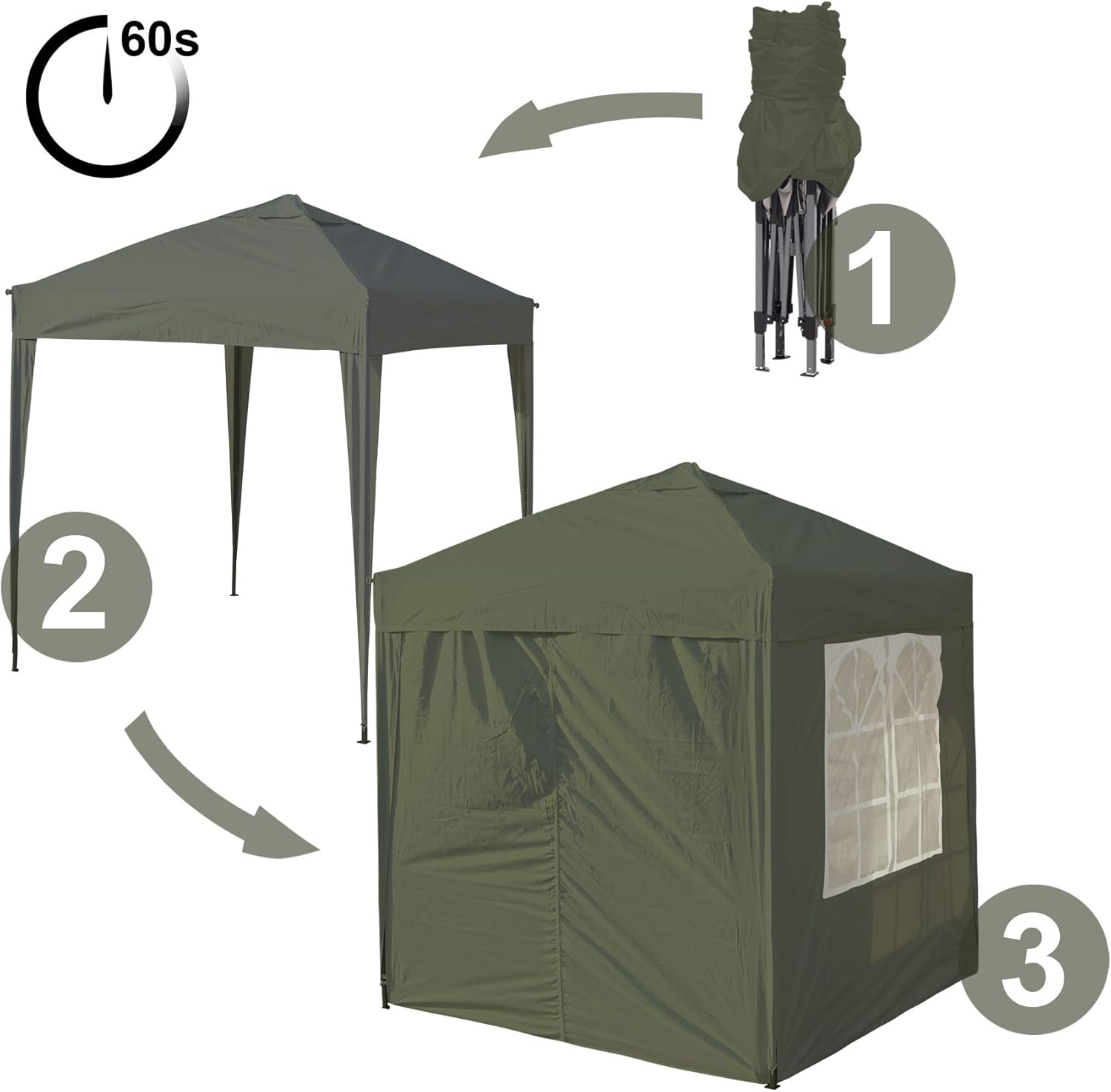 60s

1

2

3