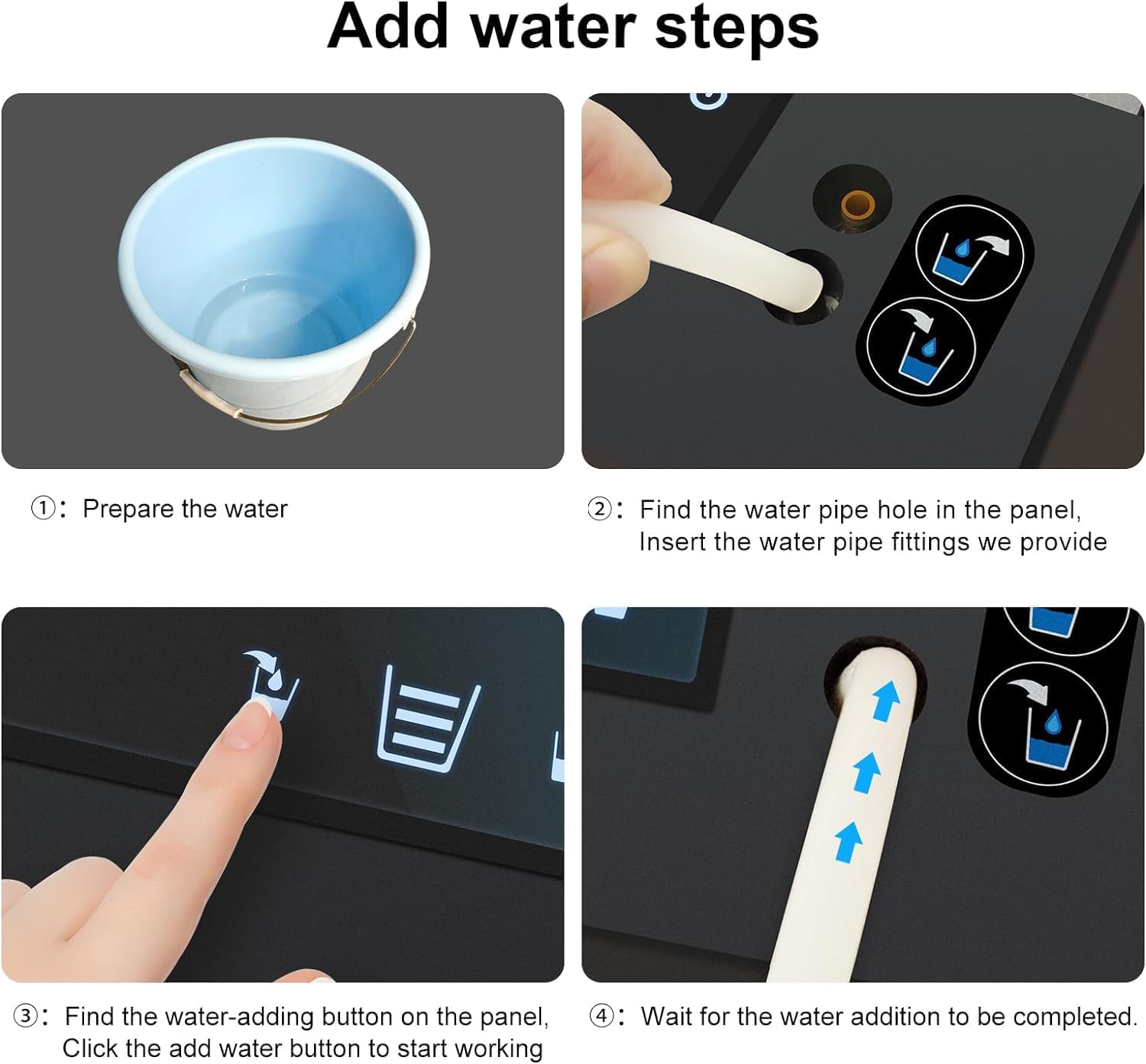 Add water steps

①: Prepare the water

②: Find the water pipe hole in the panel, Insert the water pipe fittings we provide

③: Find the water-adding button on the panel, Click the add water button to start working

④: Wait for the water addition to be completed.