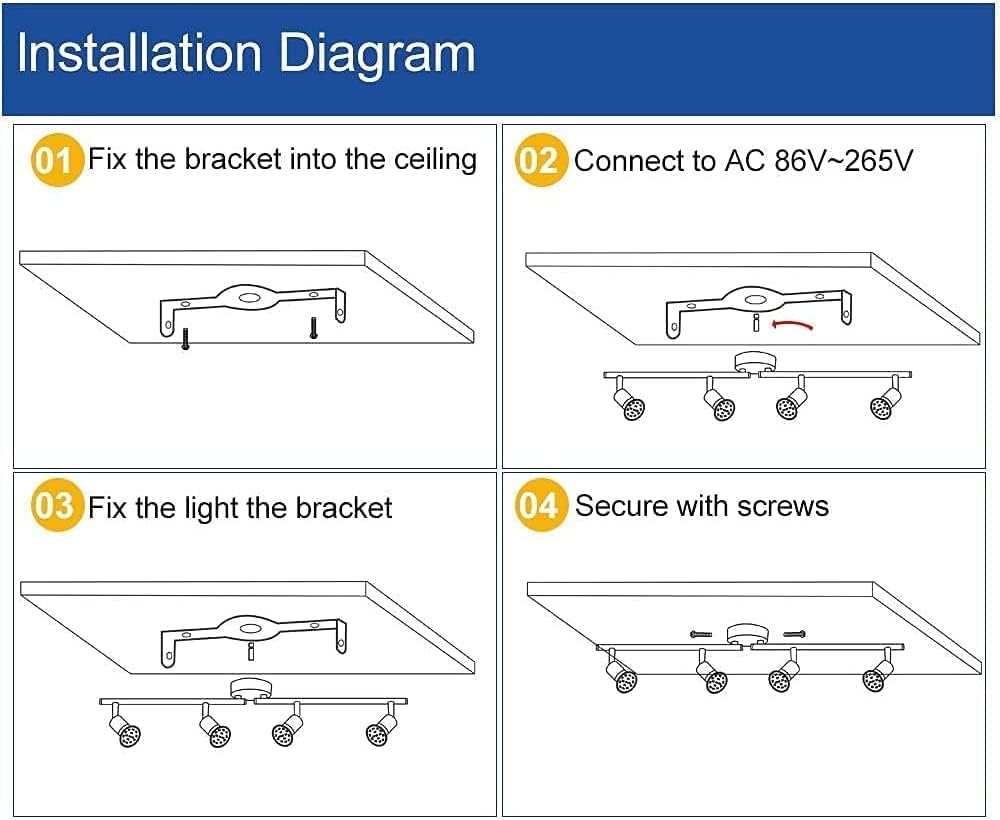 Installation Diagram

01 Fix the bracket into the ceiling

02 Connect to AC 86V~265V

03 Fix the light the bracket

04 Secure with screws