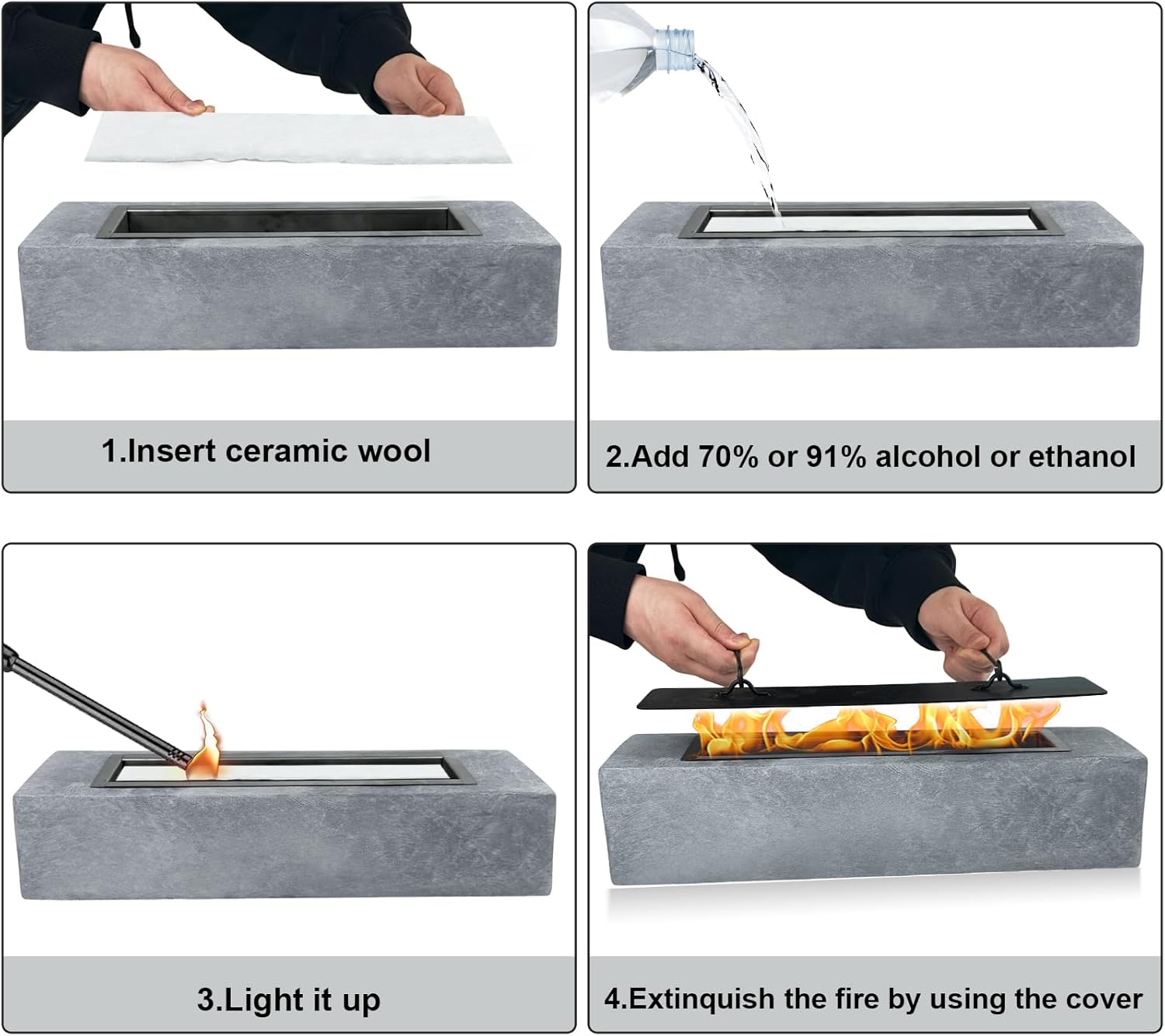 1.Insert ceramic wool

2.Add 70% or 91% alcohol or ethanol

3.Light it up

4.Extinquish the fire by using the cover