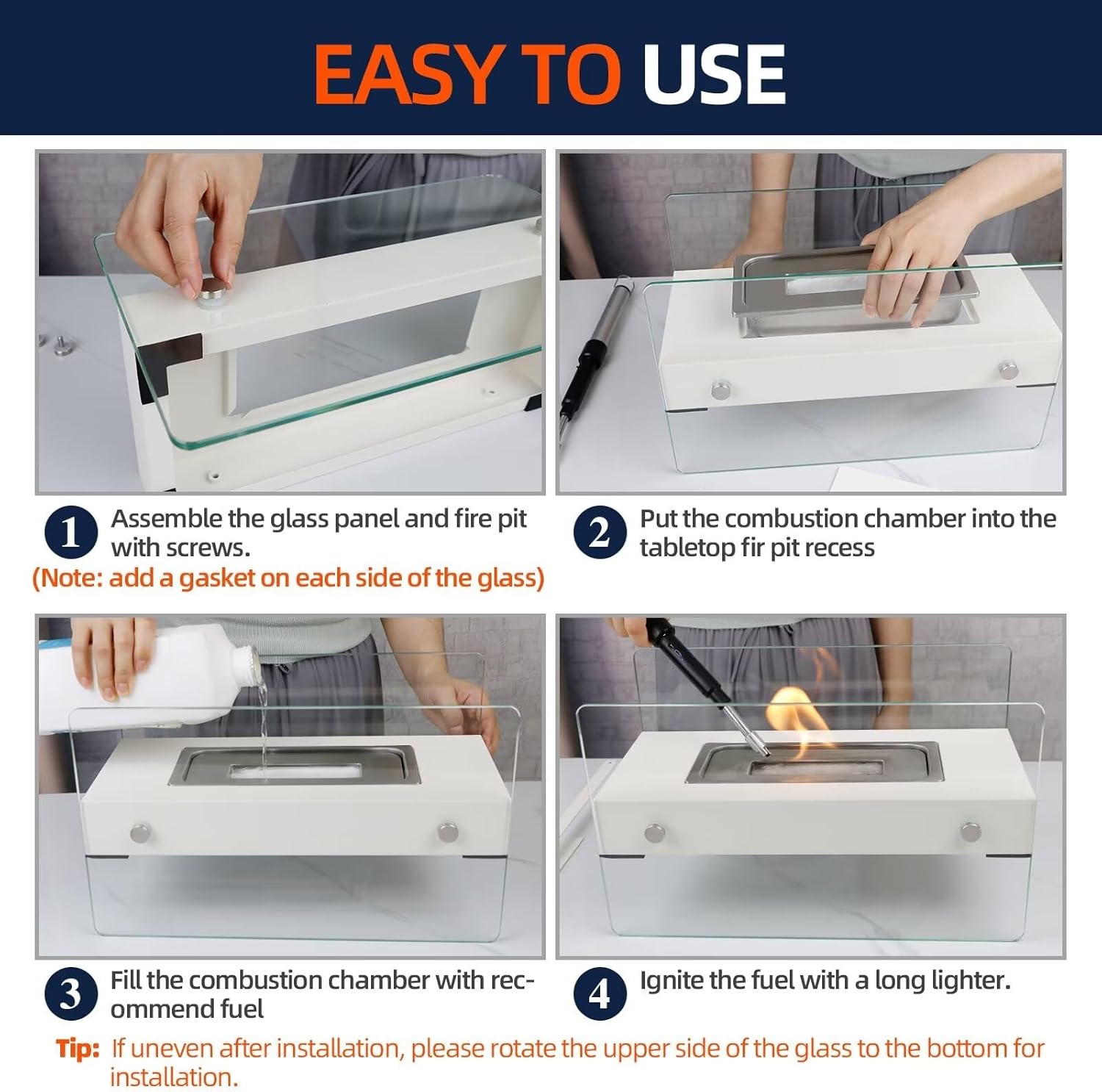 EASY TO USE

1 Assemble the glass panel and fire pit with screws.
(Note: add a gasket on each side of the glass)

2 Put the combustion chamber into the tabletop fir pit recess

3 Fill the combustion chamber with recommend fuel

4 Ignite the fuel with a long lighter.

Tip: If uneven after installation, please rotate the upper side of the glass to the bottom for installation.