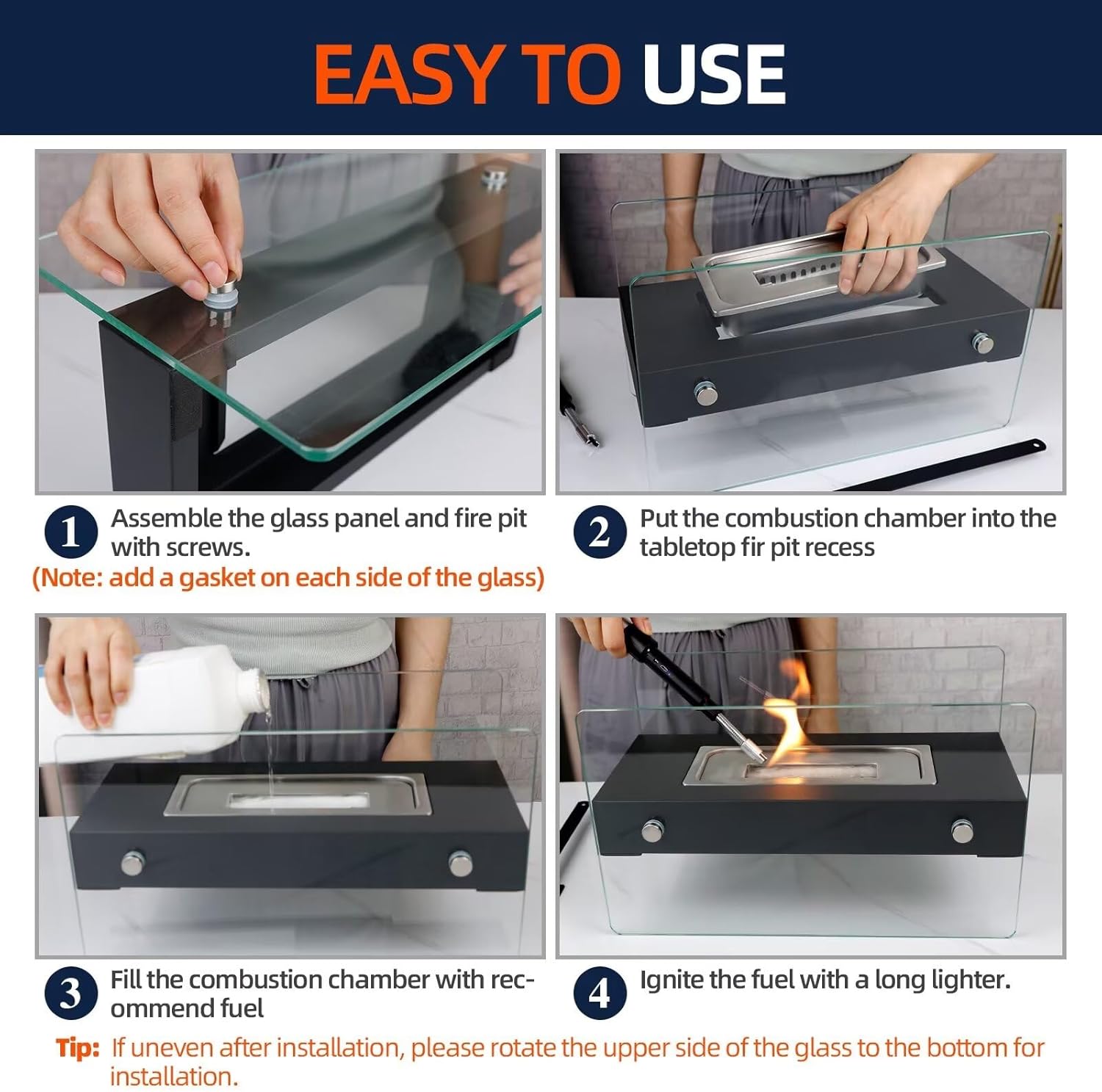 EASY TO USE

1 Assemble the glass panel and fire pit with screws.
(Note: add a gasket on each side of the glass)

2 Put the combustion chamber into the tabletop fir pit recess

3 Fill the combustion chamber with recommend fuel

4 Ignite the fuel with a long lighter.

Tip: If uneven after installation, please rotate the upper side of the glass to the bottom for installation.