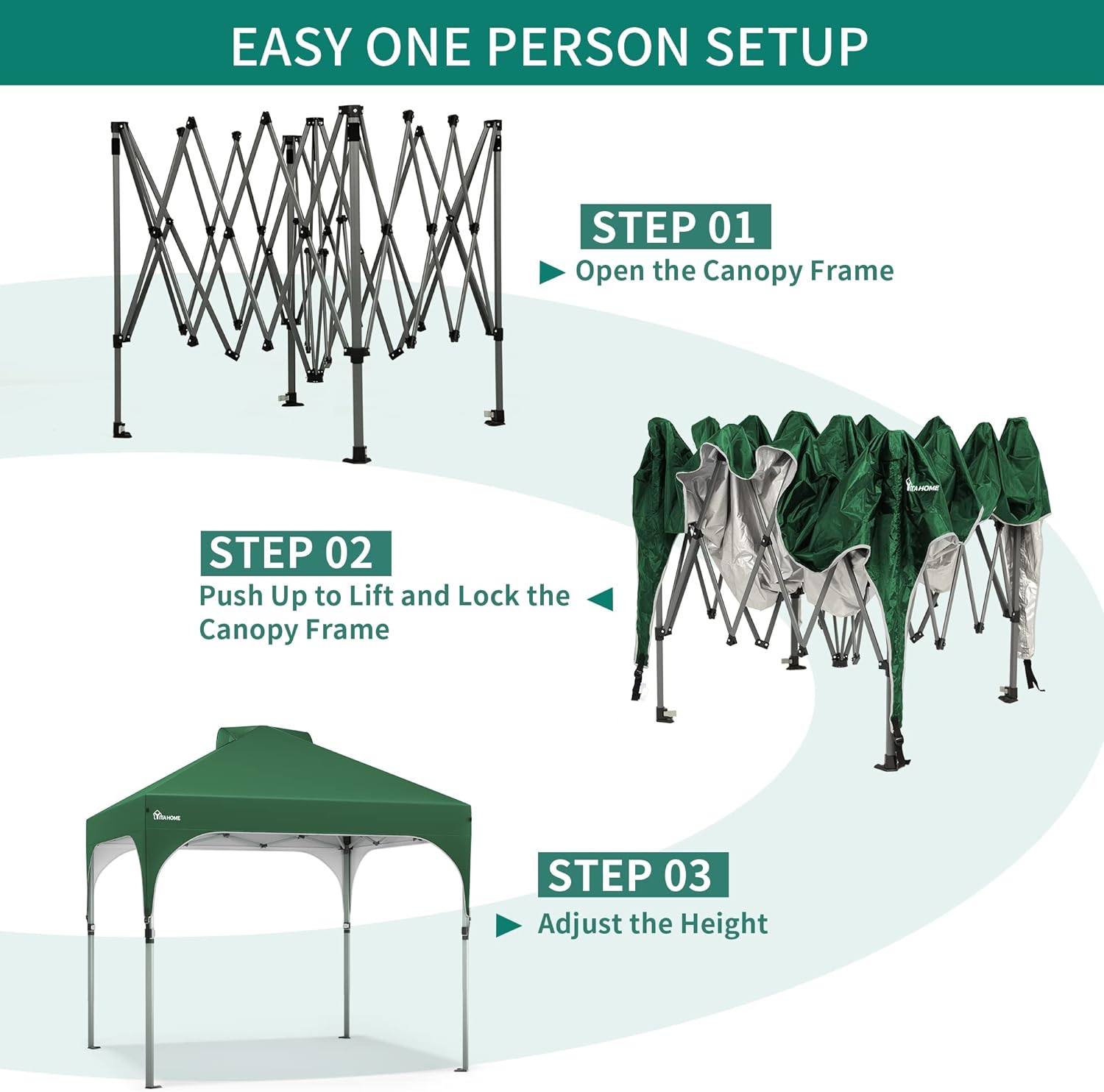 EASY ONE PERSON SETUP

STEP 01
▶ Open the Canopy Frame

YITAHOME

STEP 02
Push Up to Lift and Lock the Canopy Frame ◀

YITAHOME

STEP 03
▶ Adjust the Height