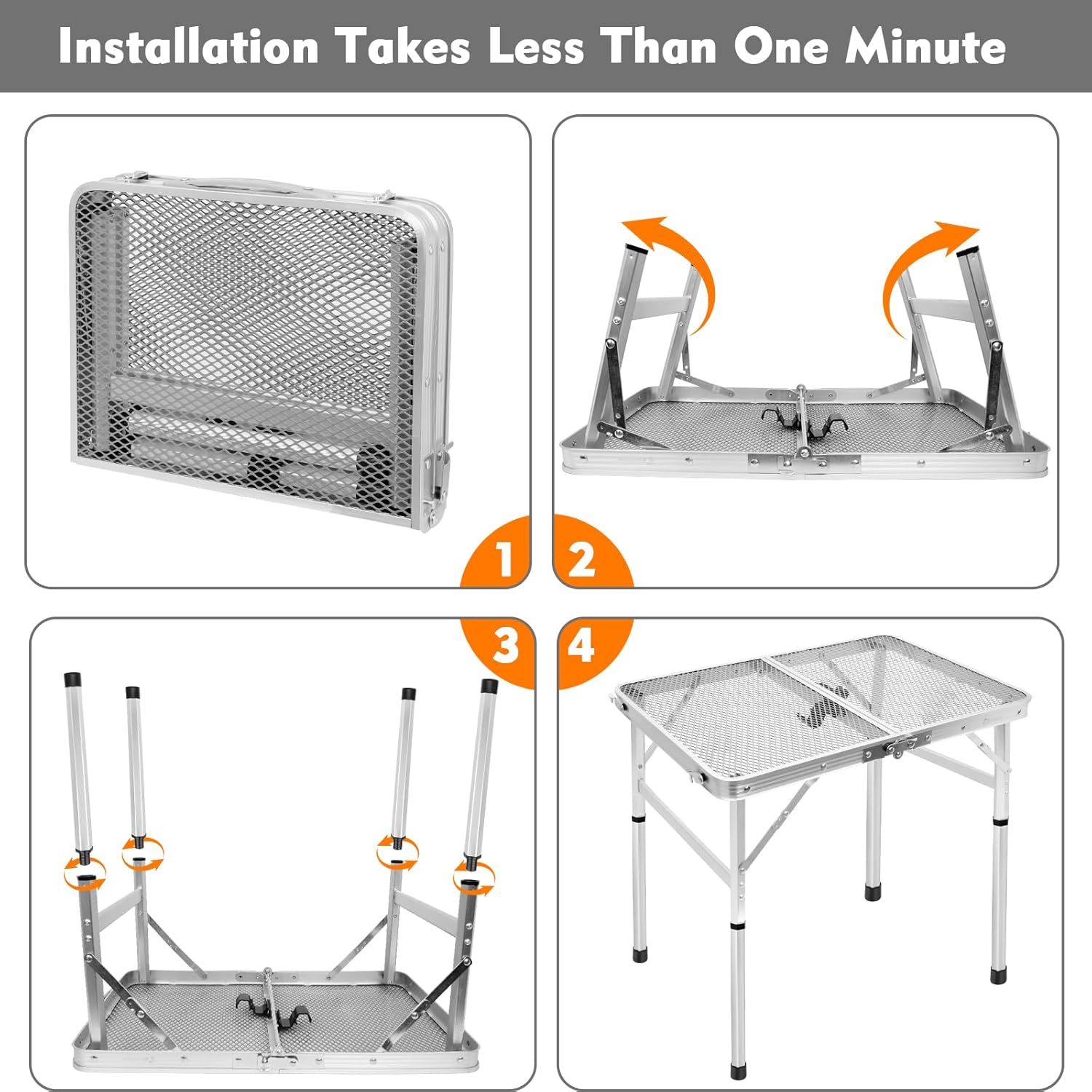 Installation Takes Less Than One Minute

1

2

3

4