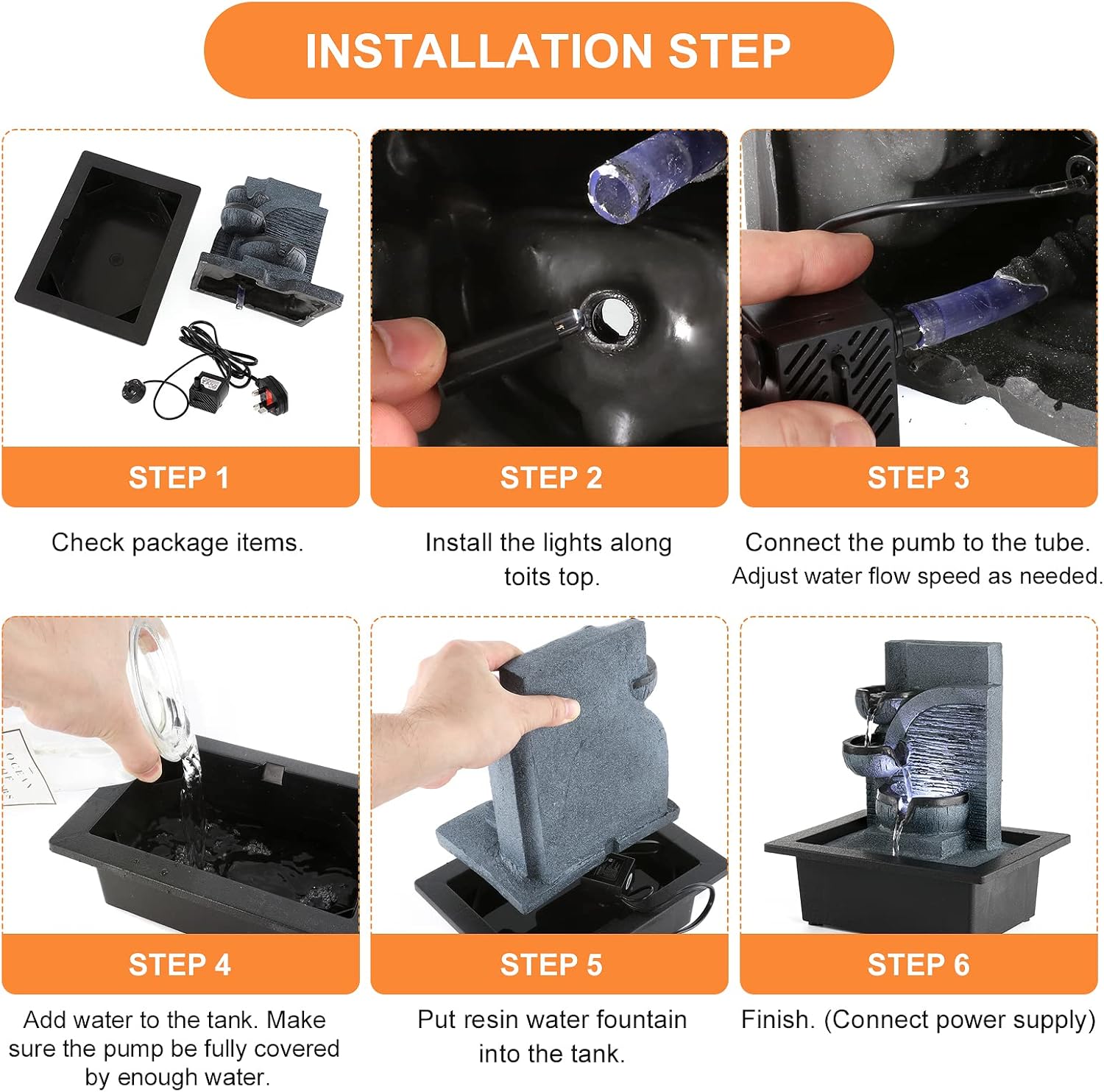 INSTALLATION STEP

STEP 1

Check package items.

STEP 2

Install the lights along toits top.

STEP 3

Connect the pumb to the tube. Adjust water flow speed as needed.

STEP 4

Add water to the tank. Make sure the pump be fully covered by enough water.

STEP 5

Put resin water fountain into the tank.

STEP 6

Finish. (Connect power supply)