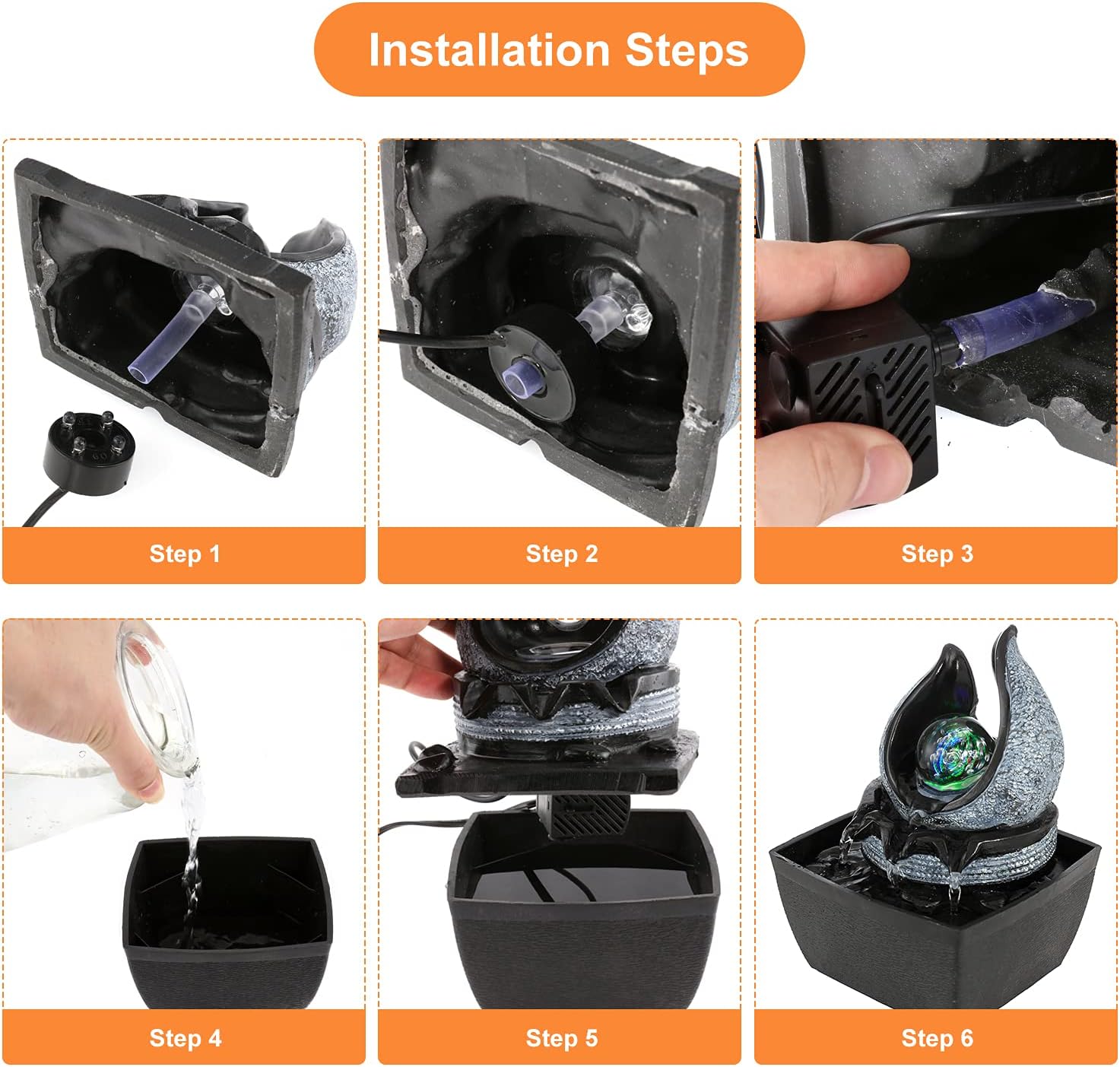 Installation Steps

Step 1

Step 2

Step 3

Step 4

Step 5

Step 6