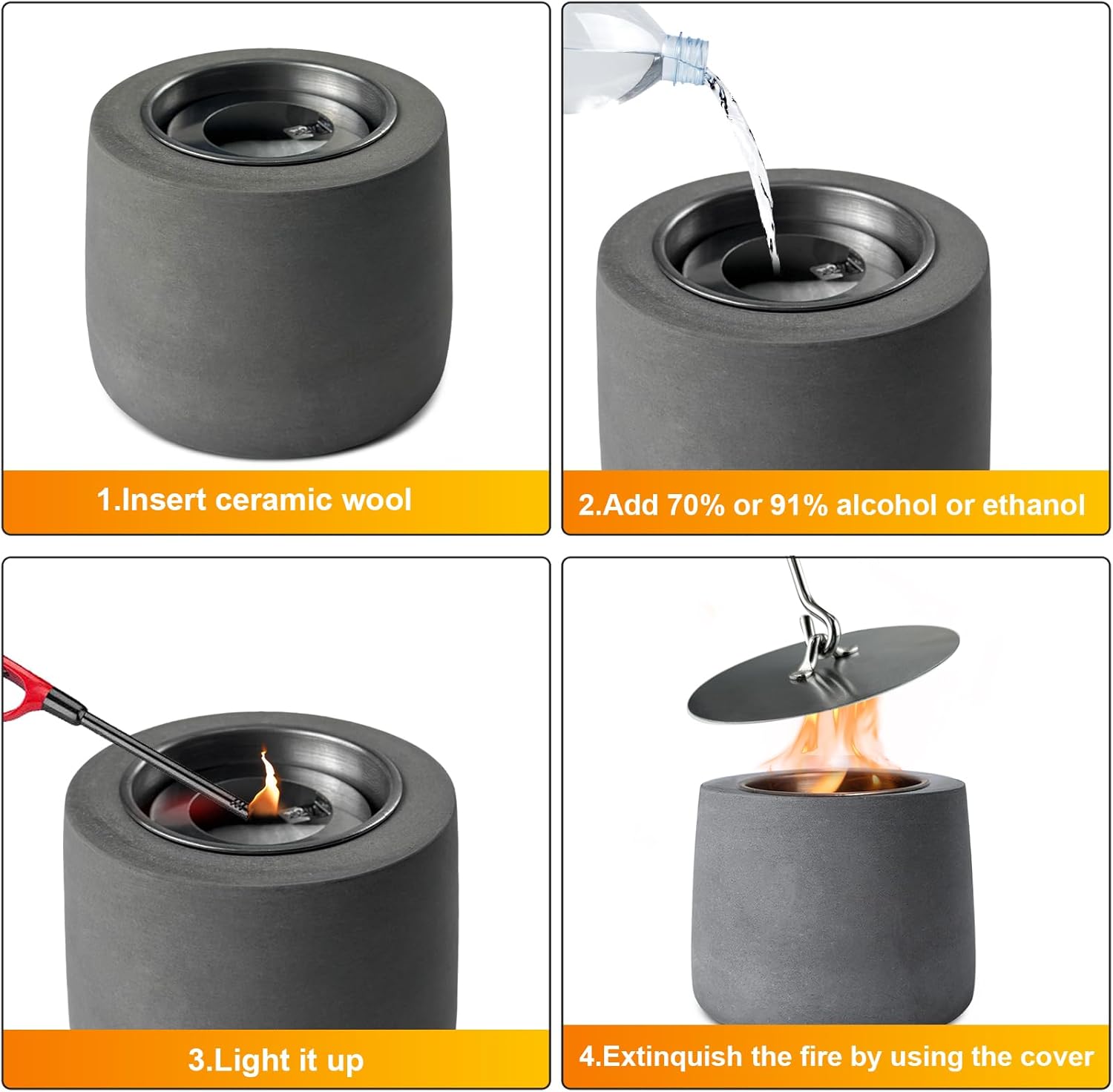 1.Insert ceramic wool

2.Add 70% or 91% alcohol or ethanol

3.Light it up

4.Extinquish the fire by using the cover