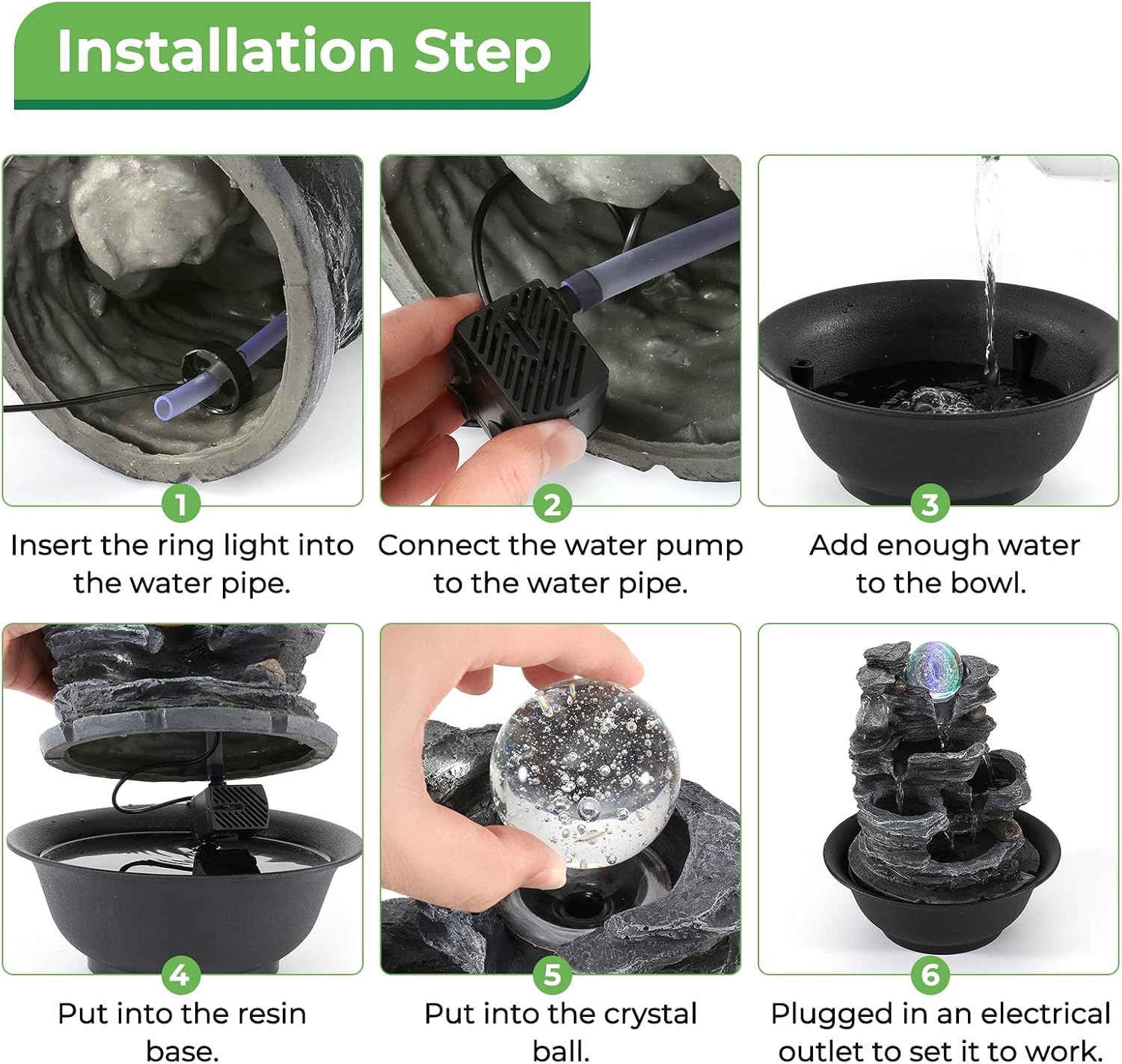 Installation Step

1
Insert the ring light into the water pipe.

2
Connect the water pump to the water pipe.

3
Add enough water to the bowl.

4
Put into the resin base.

5
Put into the crystal ball.

6
Plugged in an electrical outlet to set it to work.