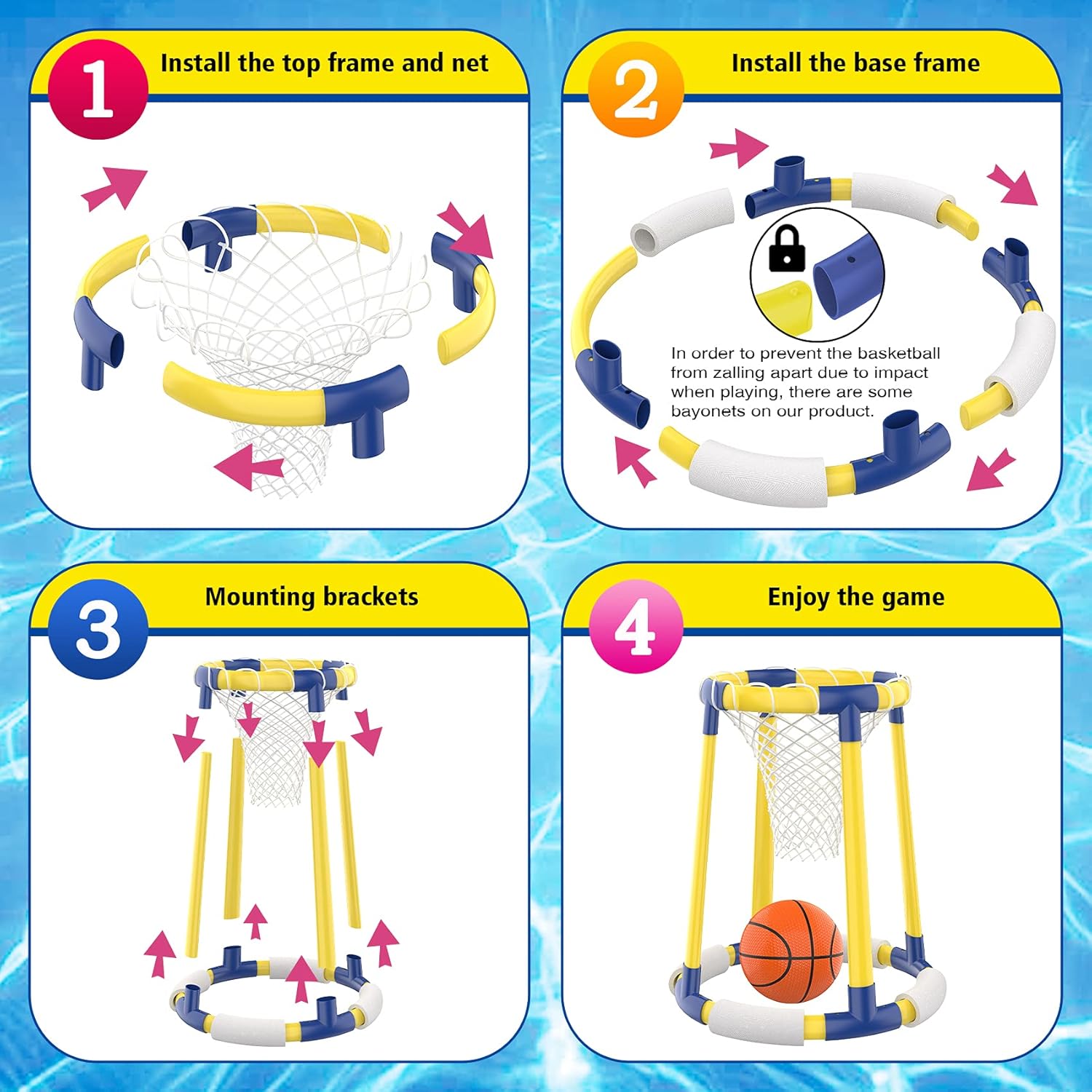 1
Install the top frame and net

2
Install the base frame

In order to prevent the basketball from zalling apart due to impact when playing, there are some bayonets on our product.

3
Mounting brackets

4
Enjoy the game